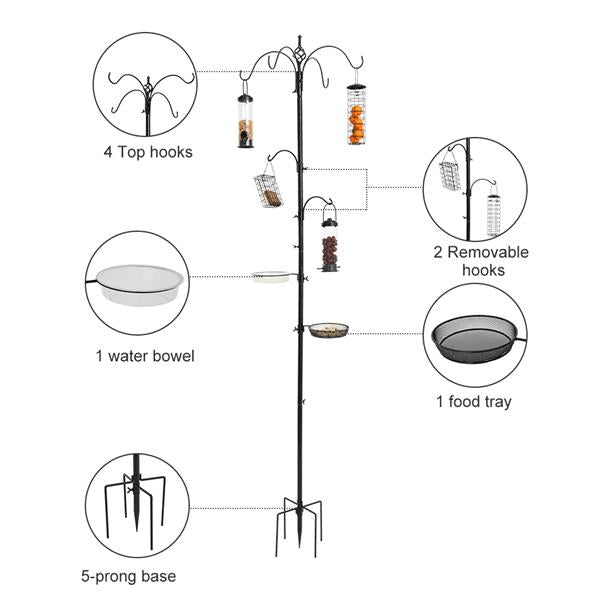 4 Top hooks

2 Removable hooks

1 water bowel

1 food tray

5-prong base