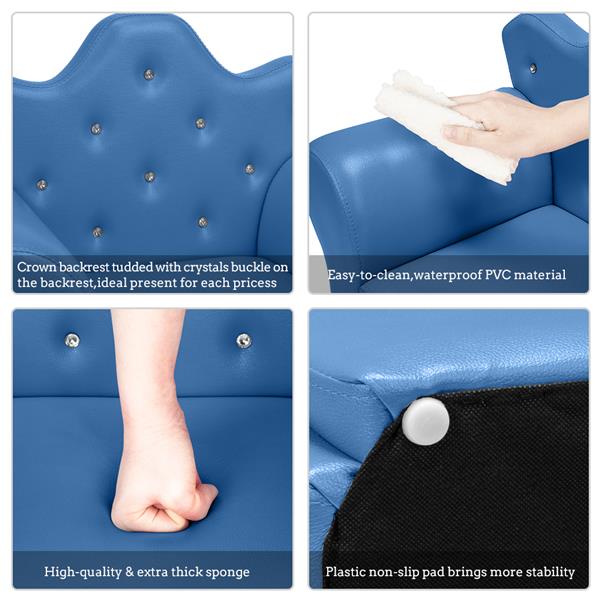 Crown backrest tudded with crystals buckle on the backrest,ideal present for each pricess

Easy-to-clean,waterproof PVC material

High-quality & extra thick sponge

Plastic non-slip pad brings more stability