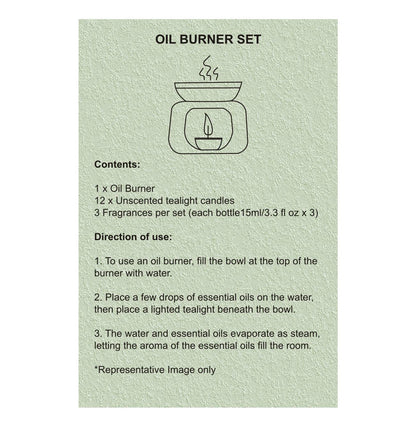 OIL BURNER SET

Contents:

1 x Oil Burner
12 x Unscented tealight candles
3 Fragrances per set (each bottle15ml/3.3 fl oz x 3)

Direction of use:

1. To use an oil burner, fill the bowl at the top of the burner with water.

2. Place a few drops of essential oils on the water, then place a lighted tealight beneath the bowl.

3. The water and essential oils evaporate as steam, letting the aroma of the essential oils fill the room.

*Representative Image only