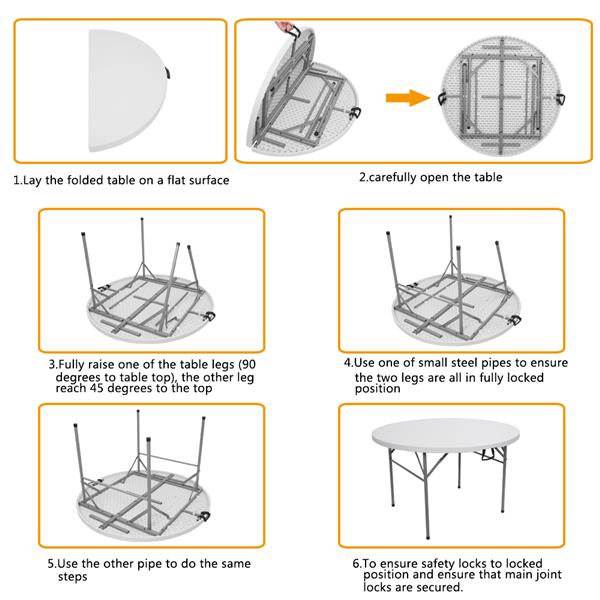 1.Lay the folded table on a flat surface

2.carefully open the table

3.Fully raise one of the table legs (90 degrees to table top), the other leg reach 45 degrees to the top

4.Use one of small steel pipes to ensure the two legs are all in fully locked position

5.Use the other pipe to do the same steps

6.To ensure safety locks to locked position and ensure that main joint locks are secured.