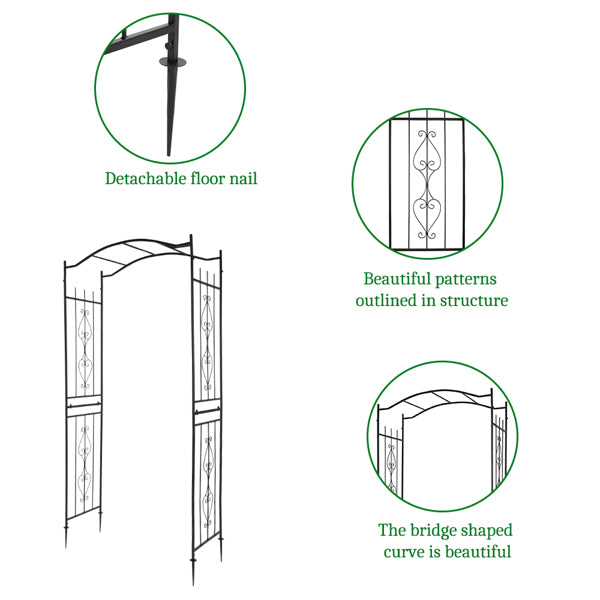 Detachable floor nail

Beautiful patterns outlined in structure

The bridge shaped curve is beautiful