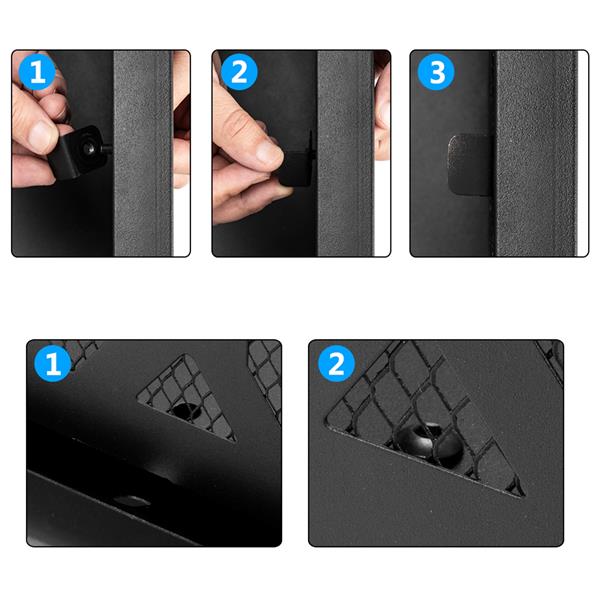 1

2

3

1

2