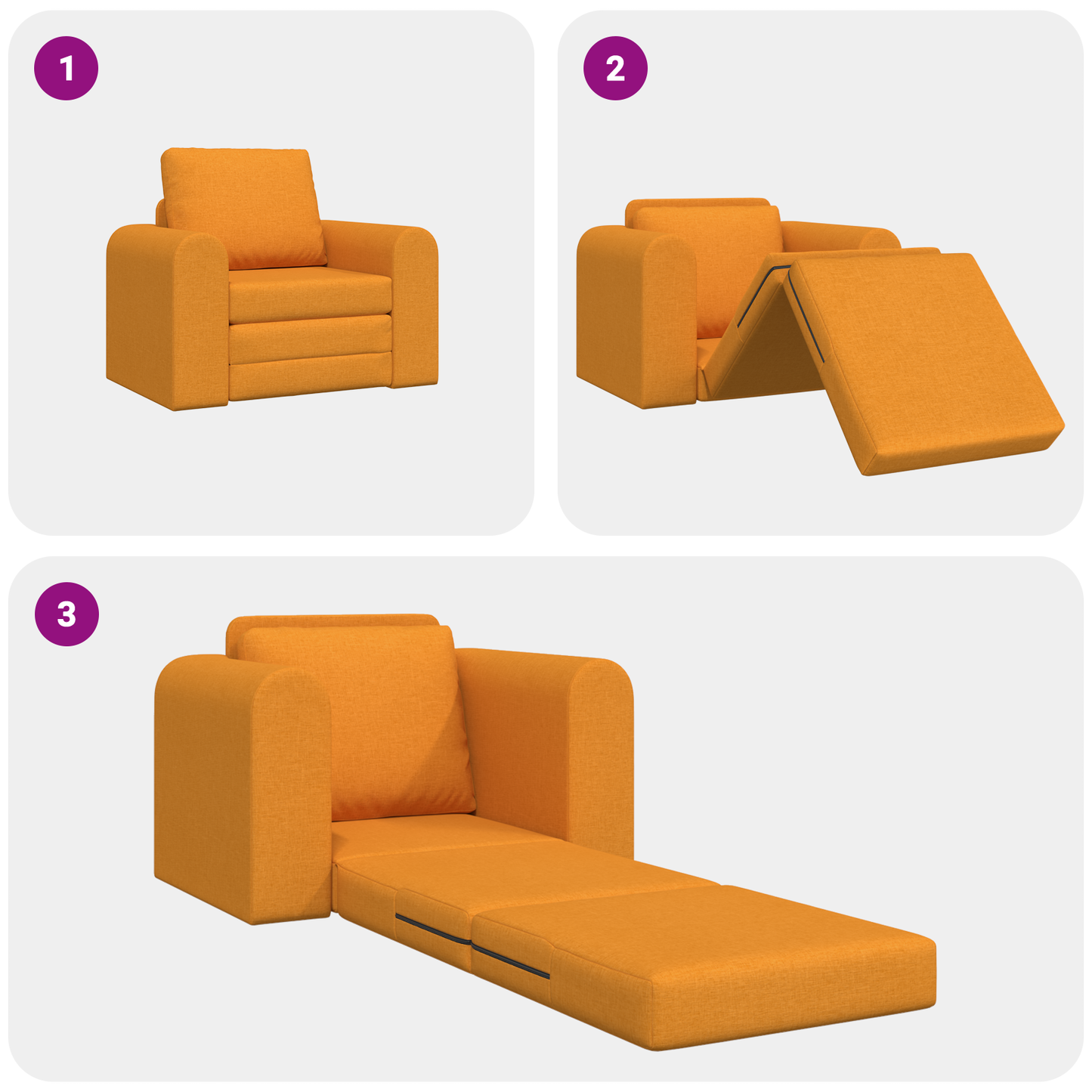 1

2

3