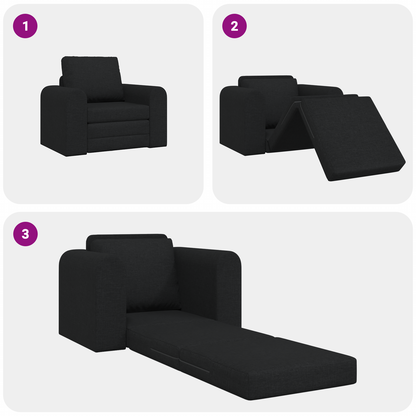 1

2

3