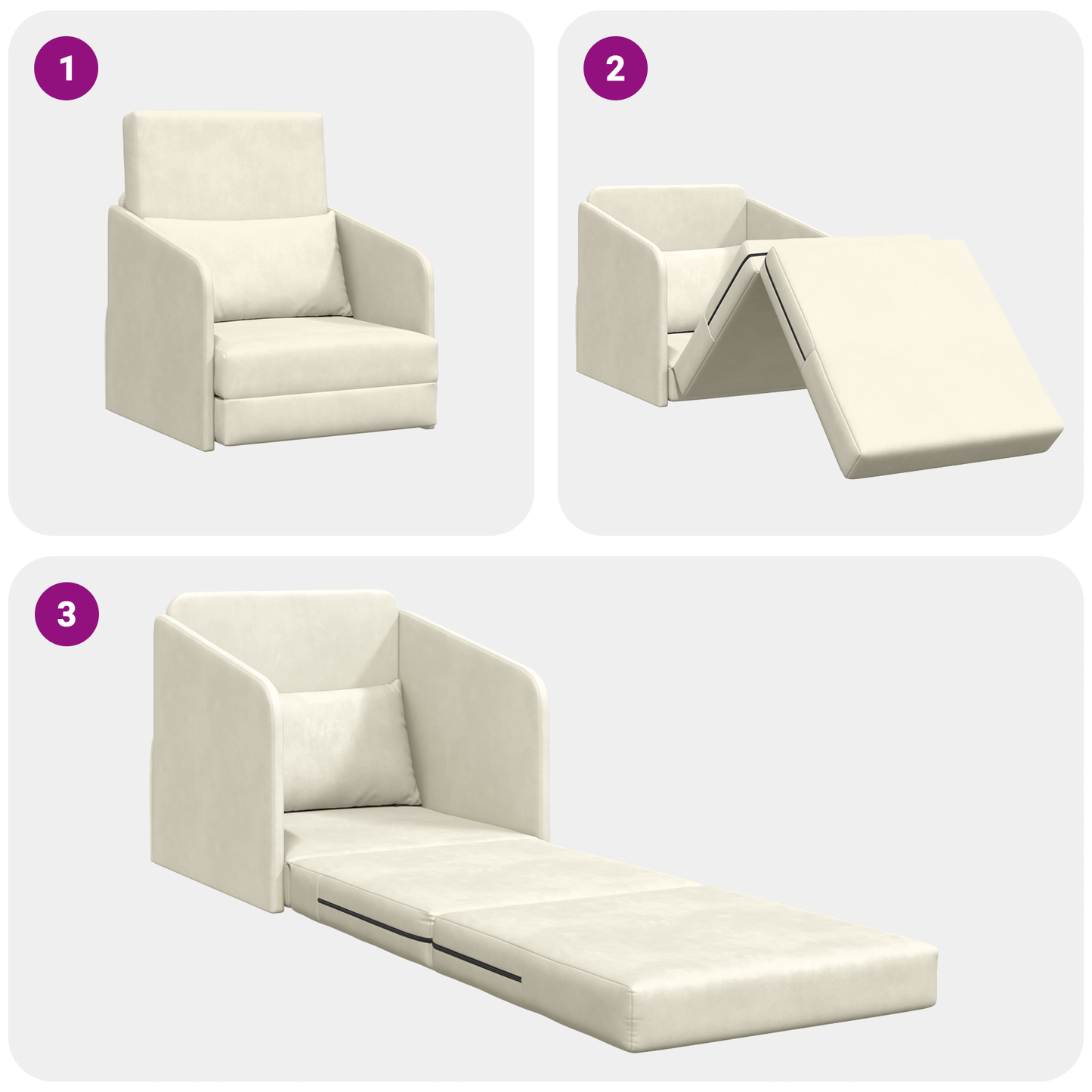 1

2

3