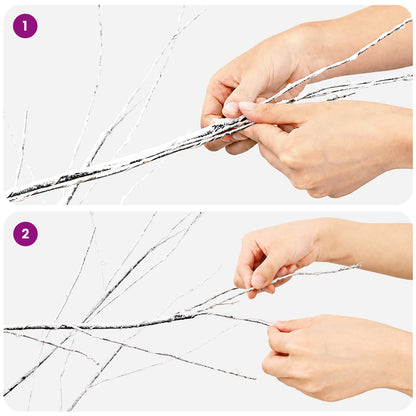 1

2