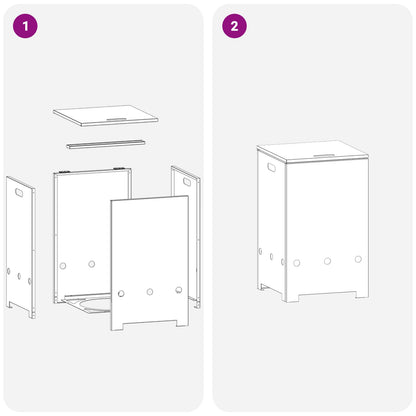 1

2