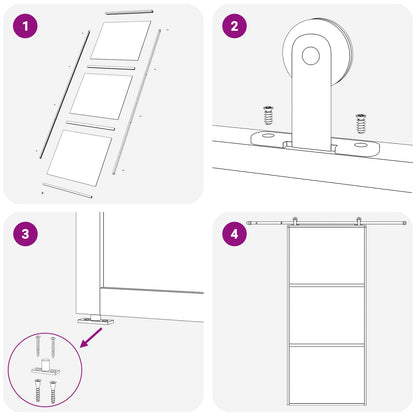 1

2

3

4