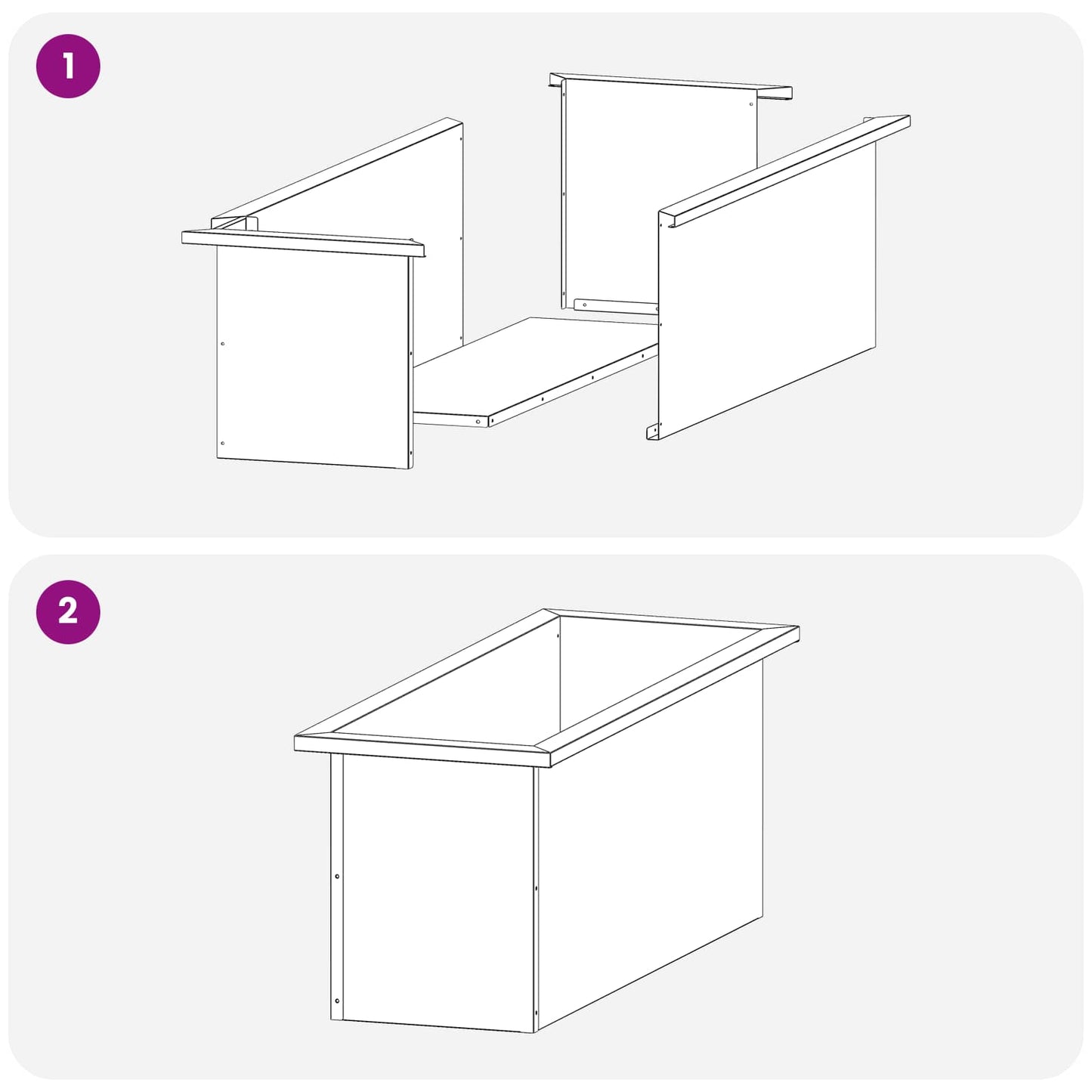 1

2