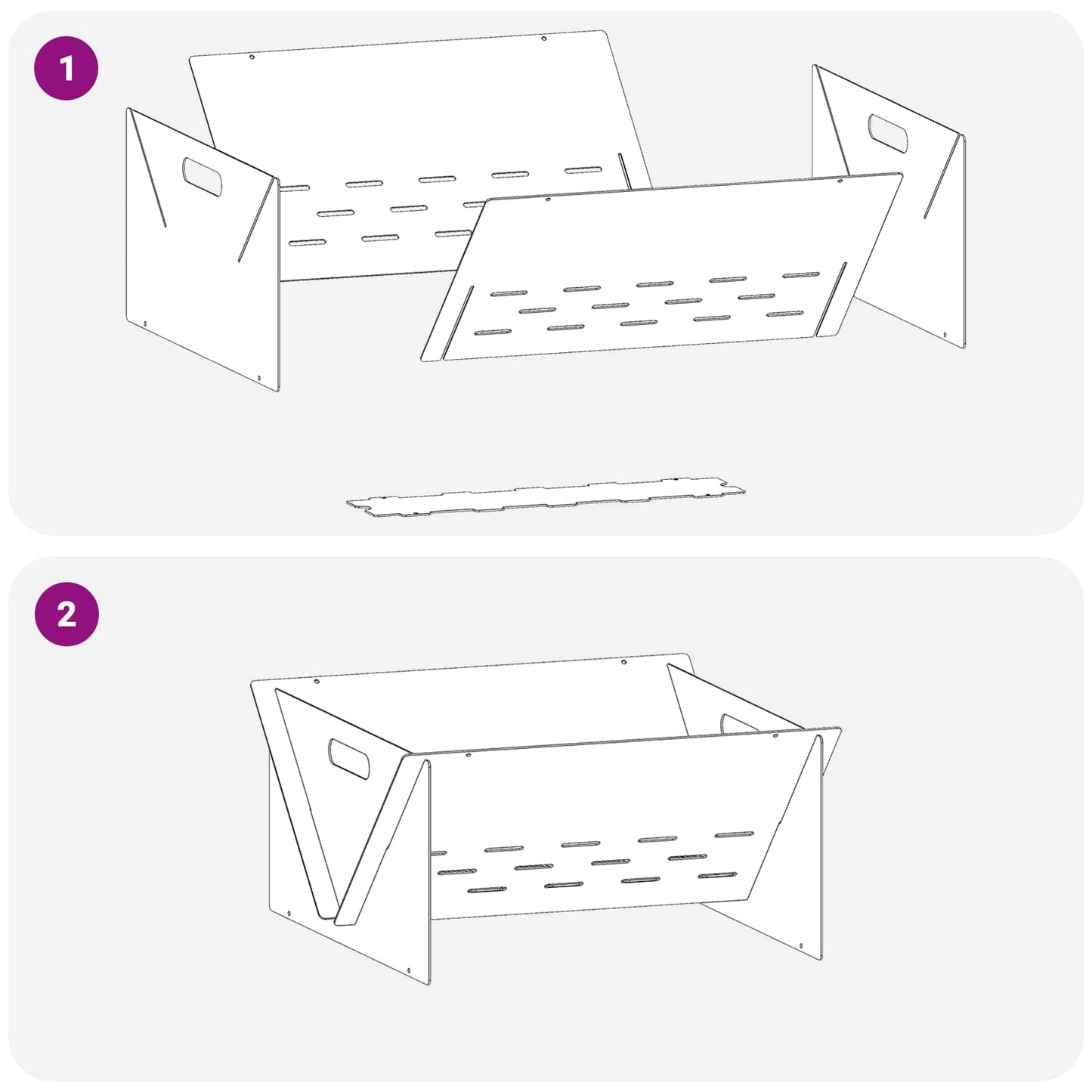 1

2