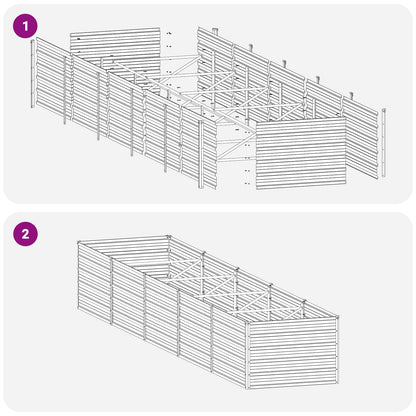 1

2