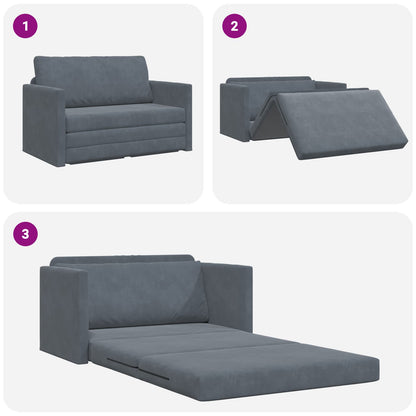 1

2

3