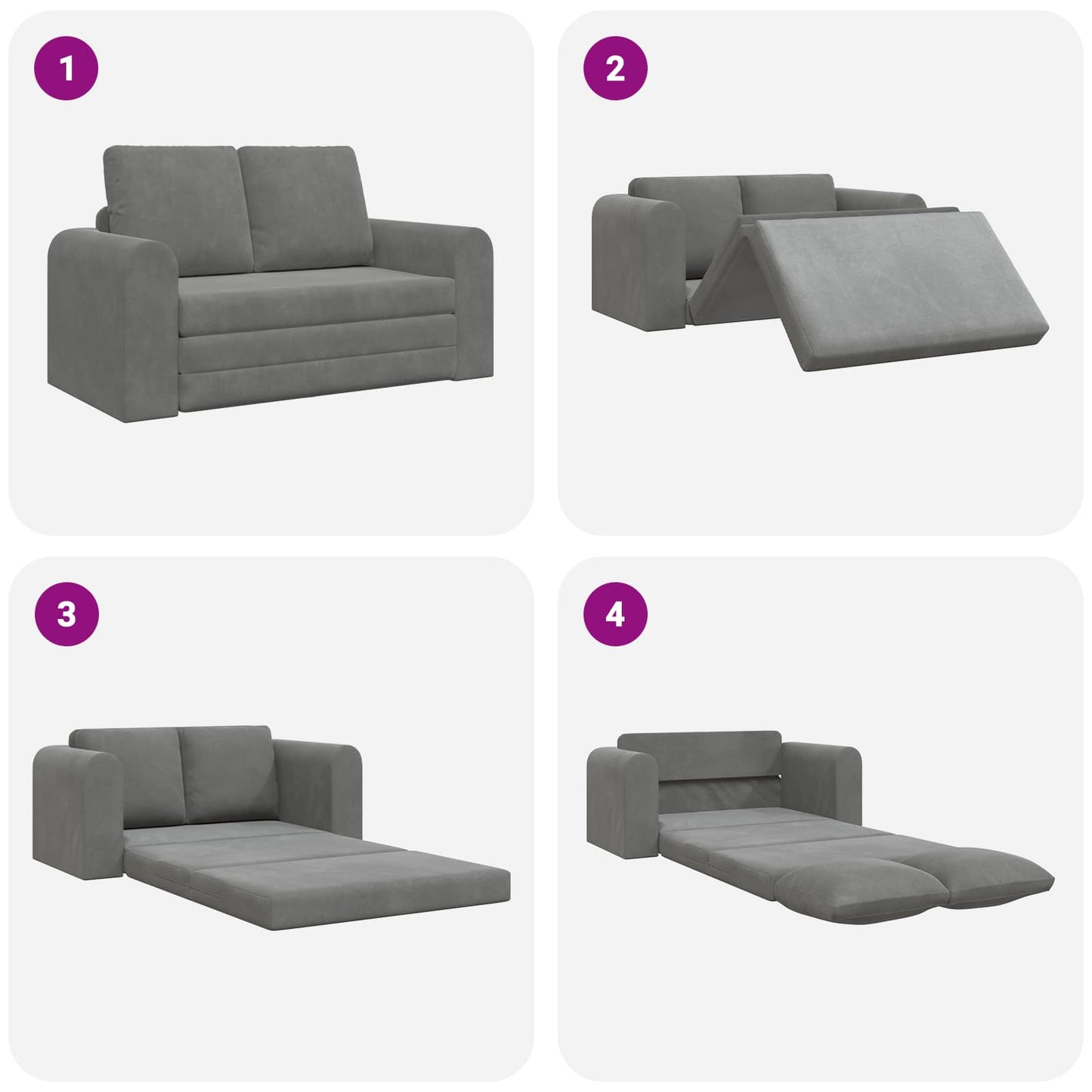 1

2

3

4