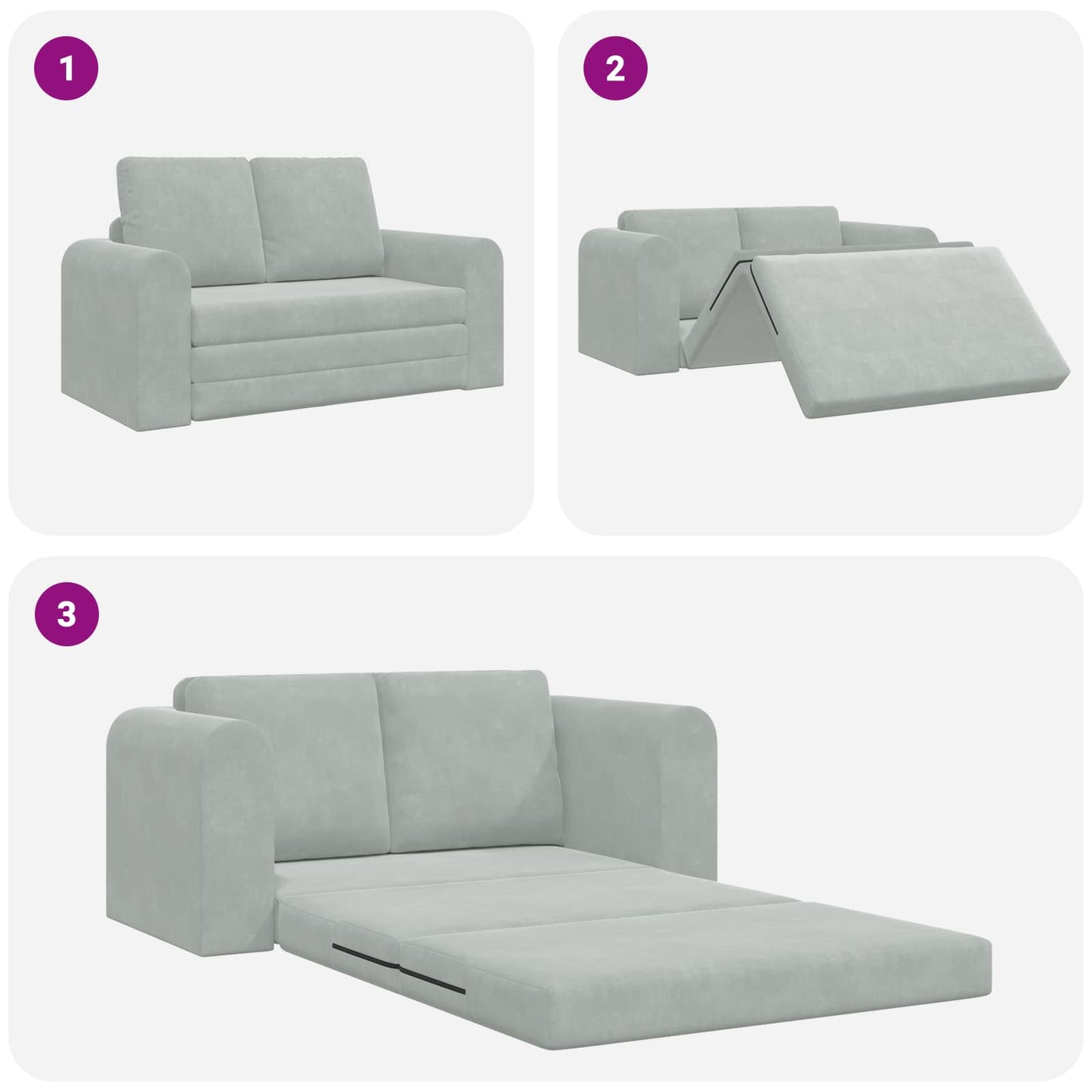 1

2

3