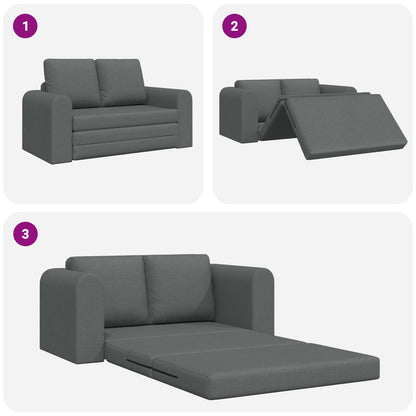 1

2

3