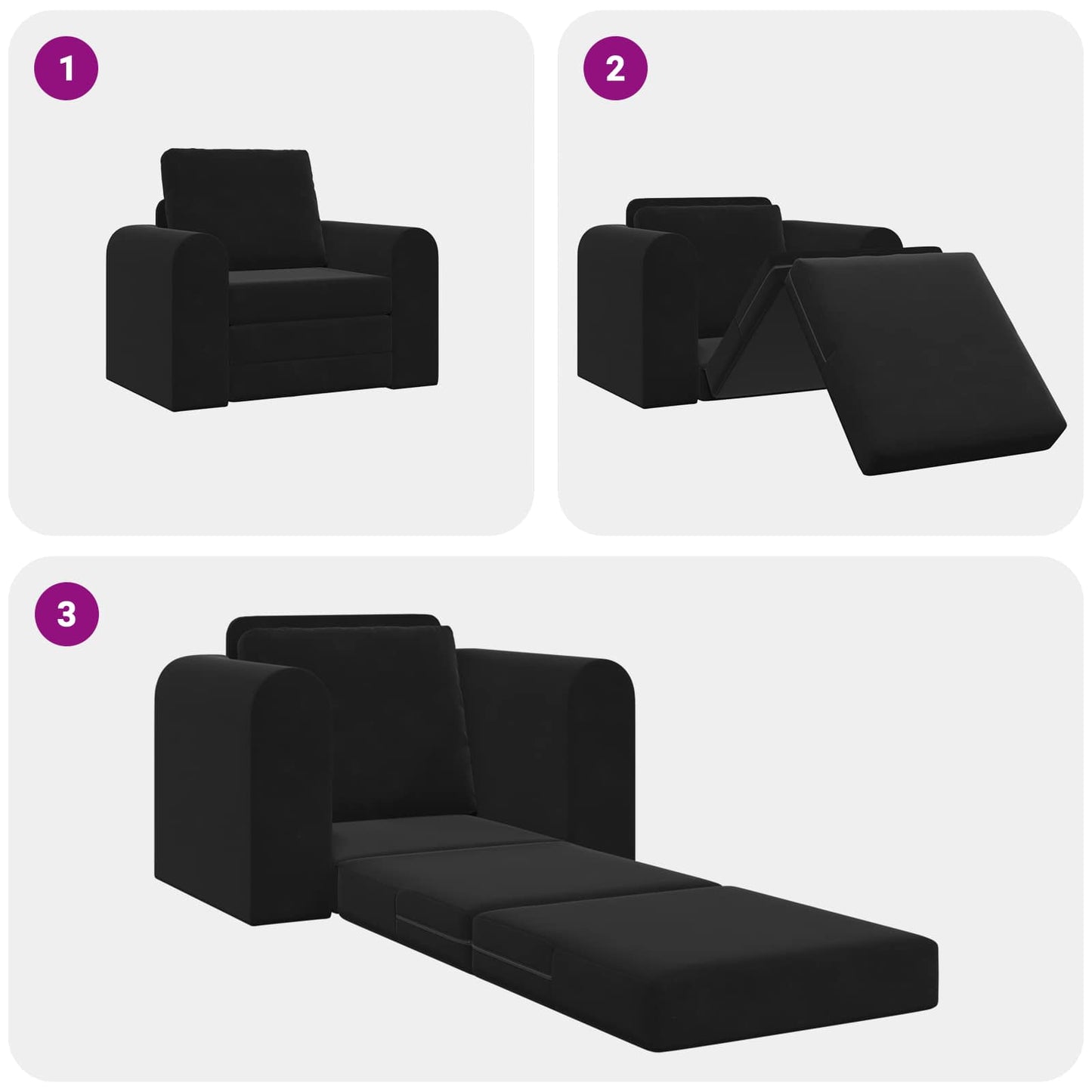 1

2

3