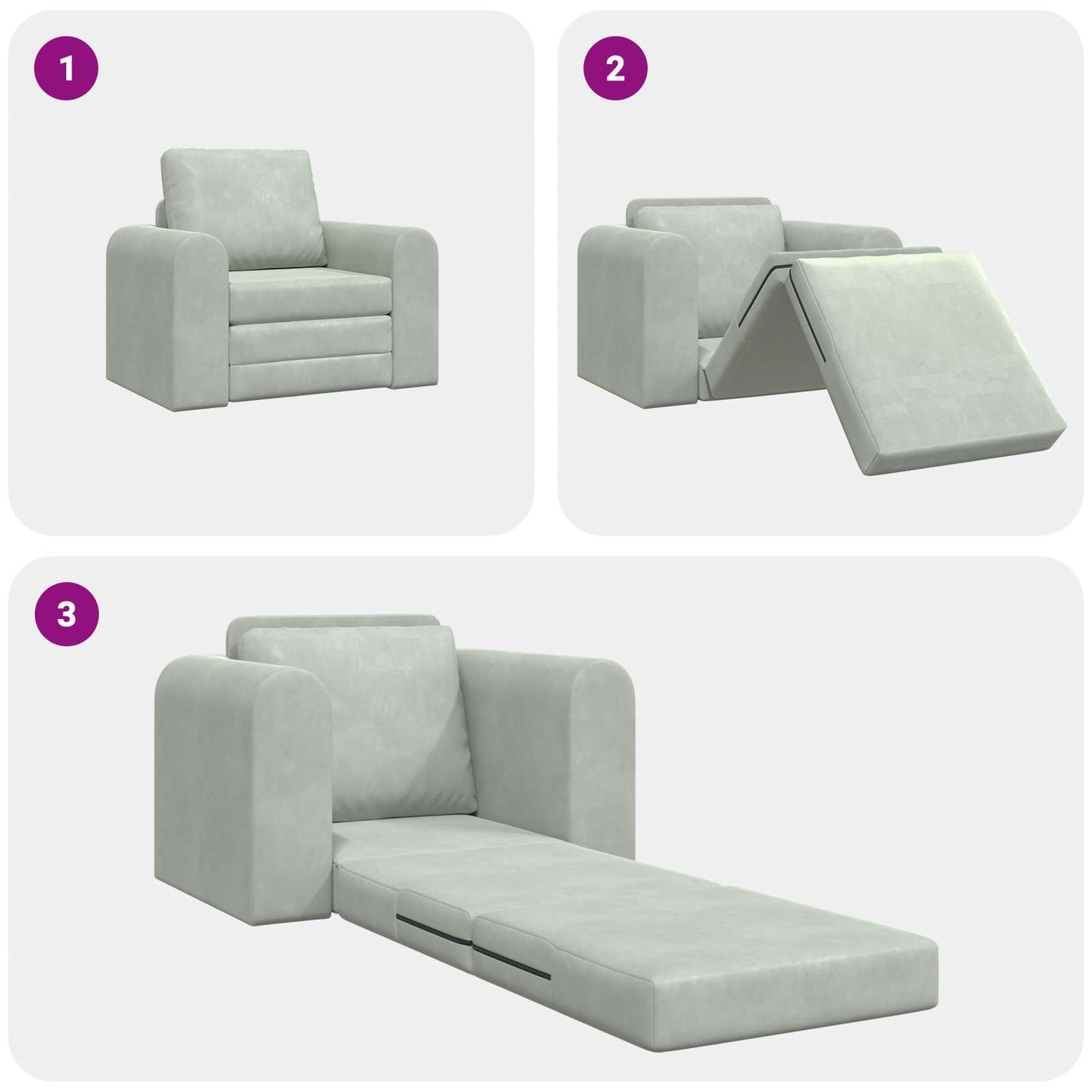 1

2

3