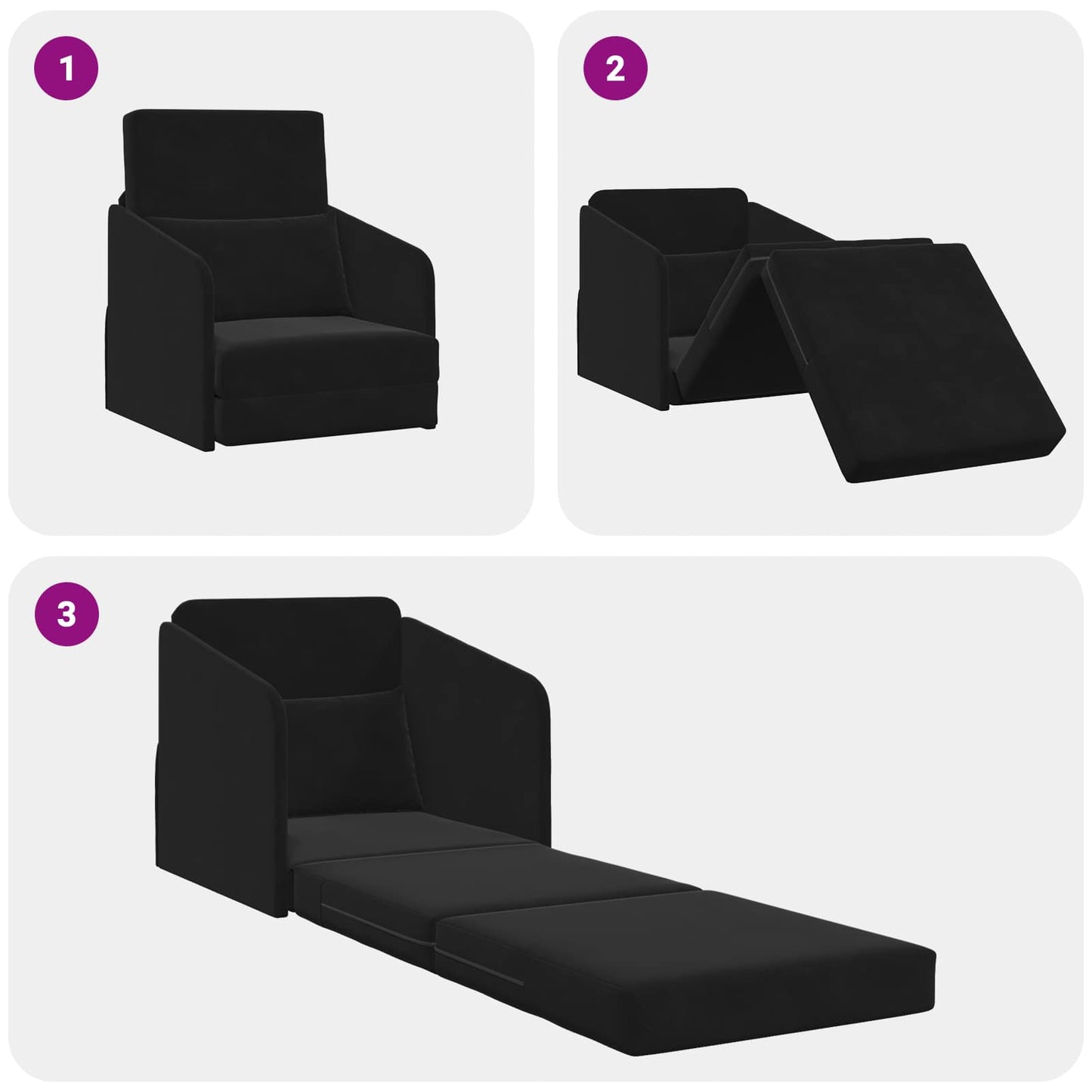 1

2

3