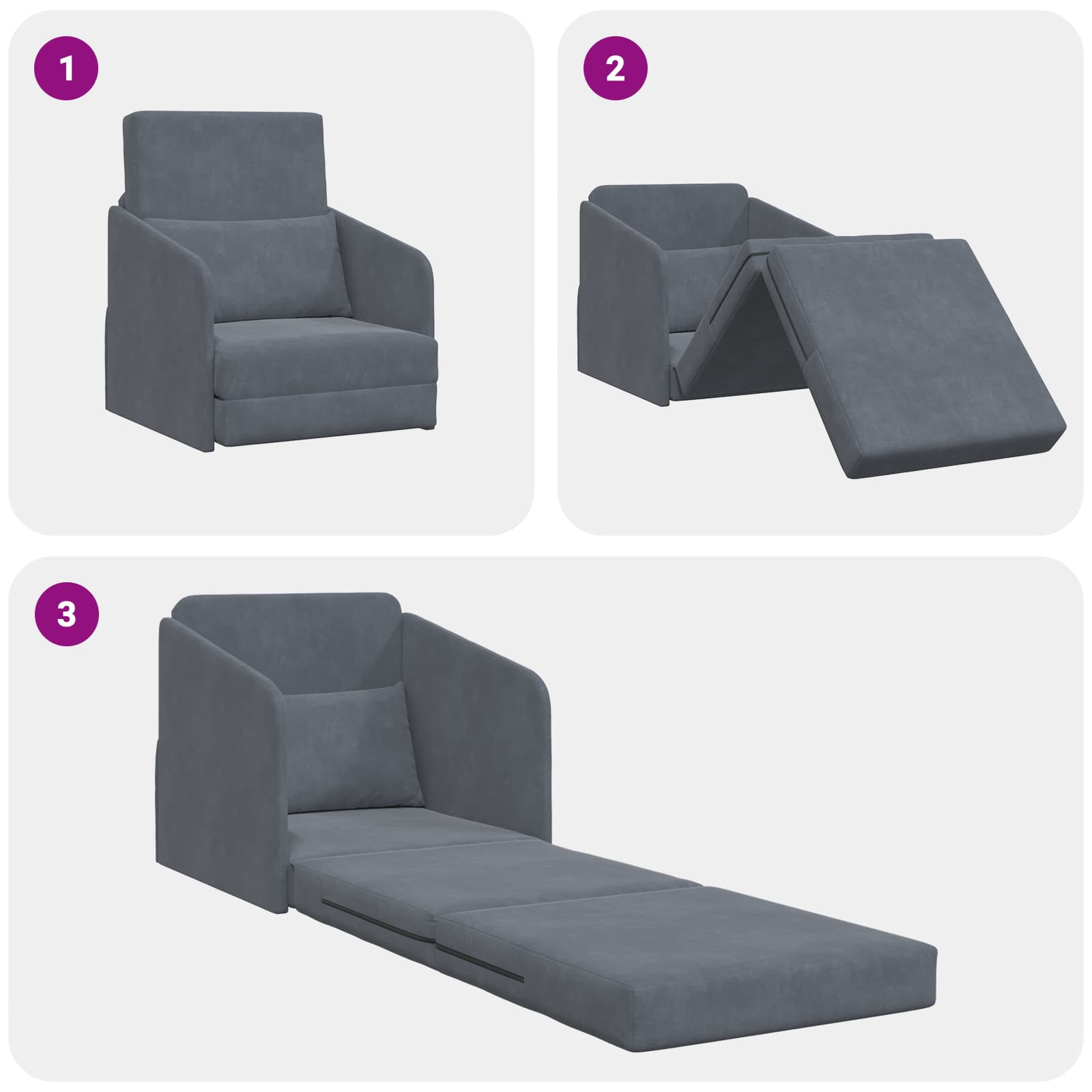 1

2

3