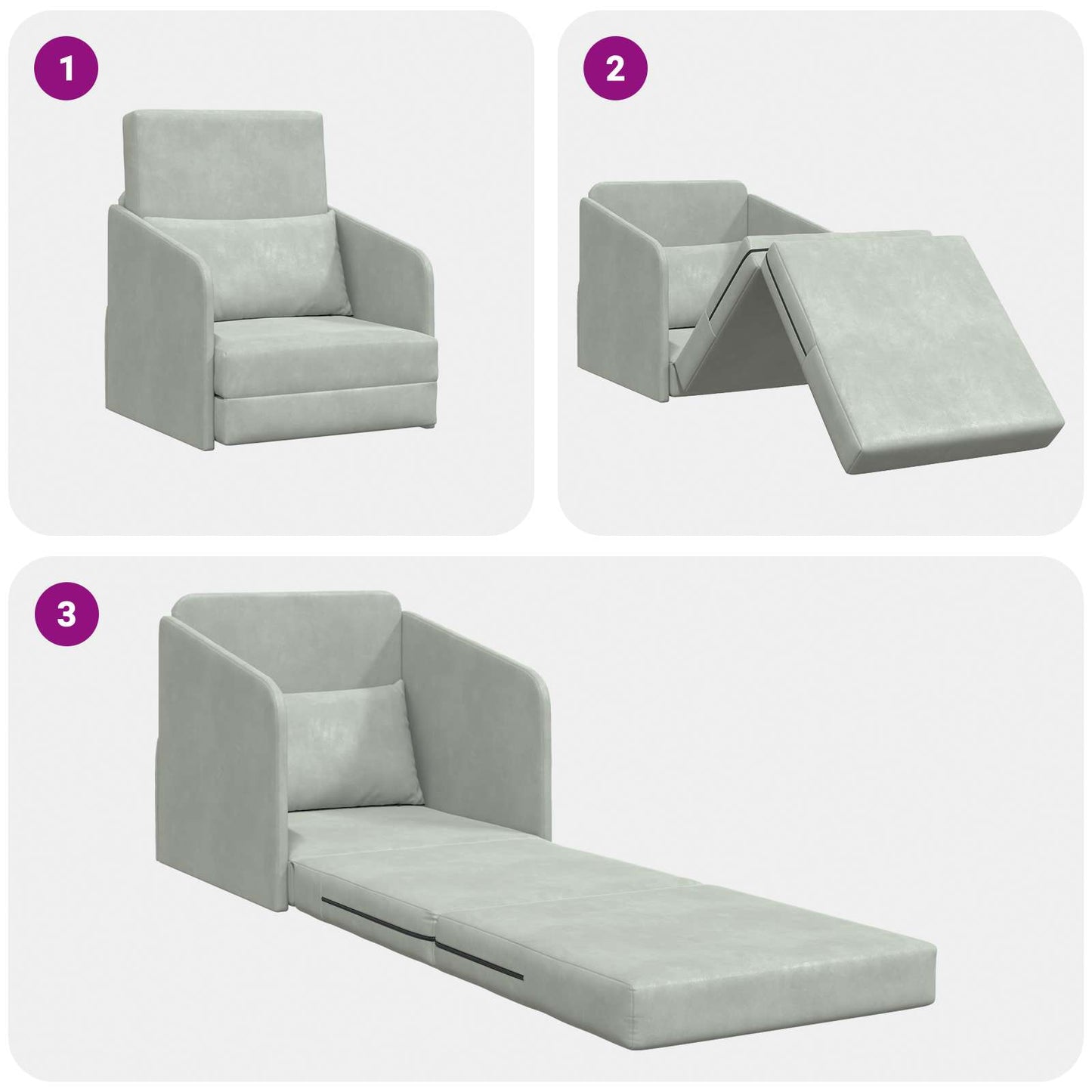 1

2

3