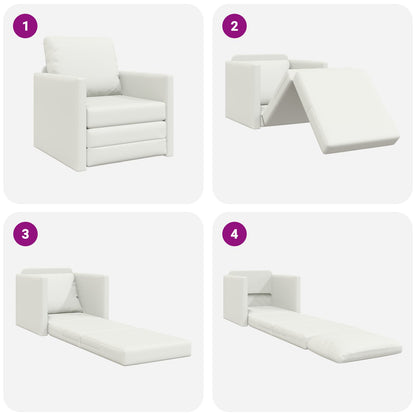 1

2

3

4