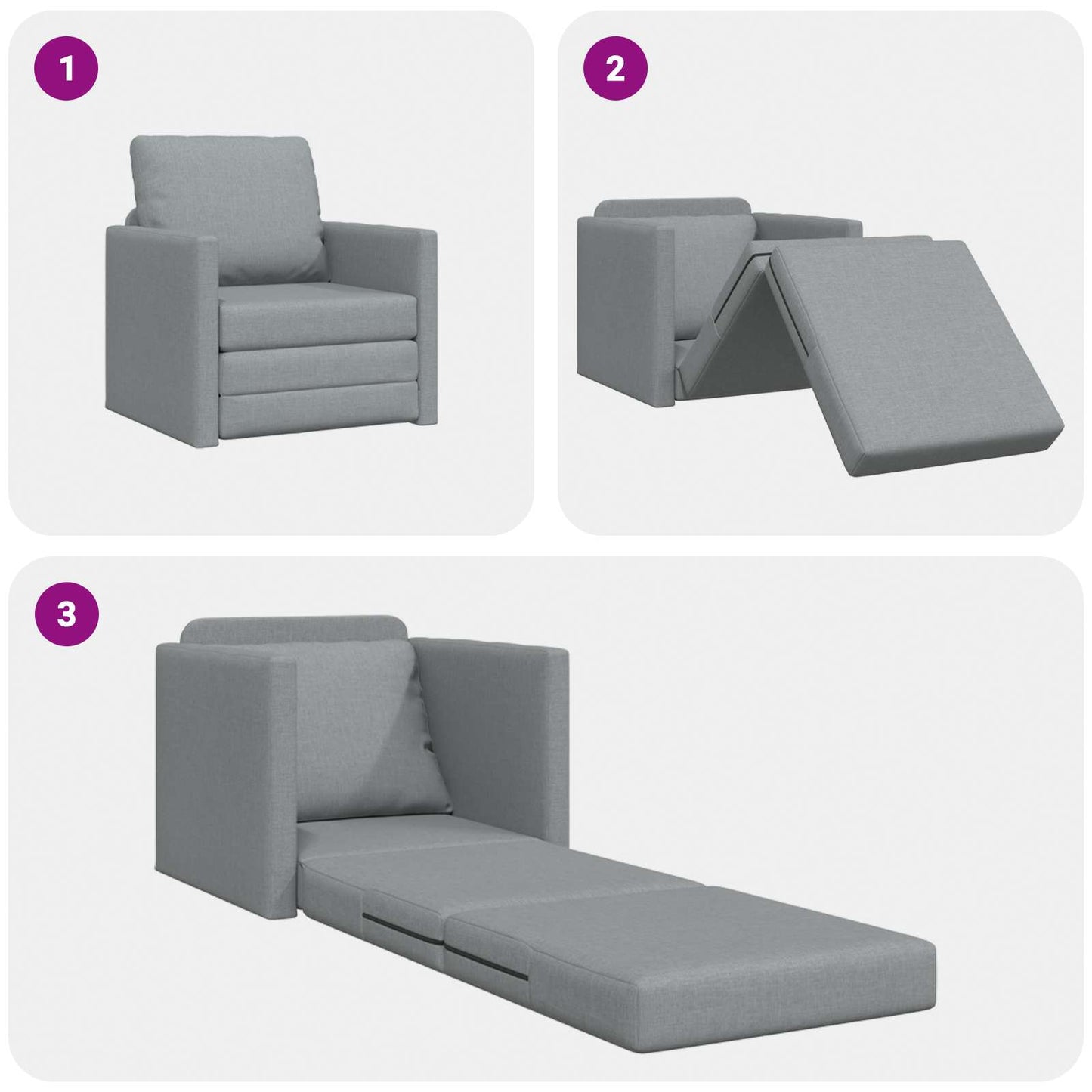 1

2

3