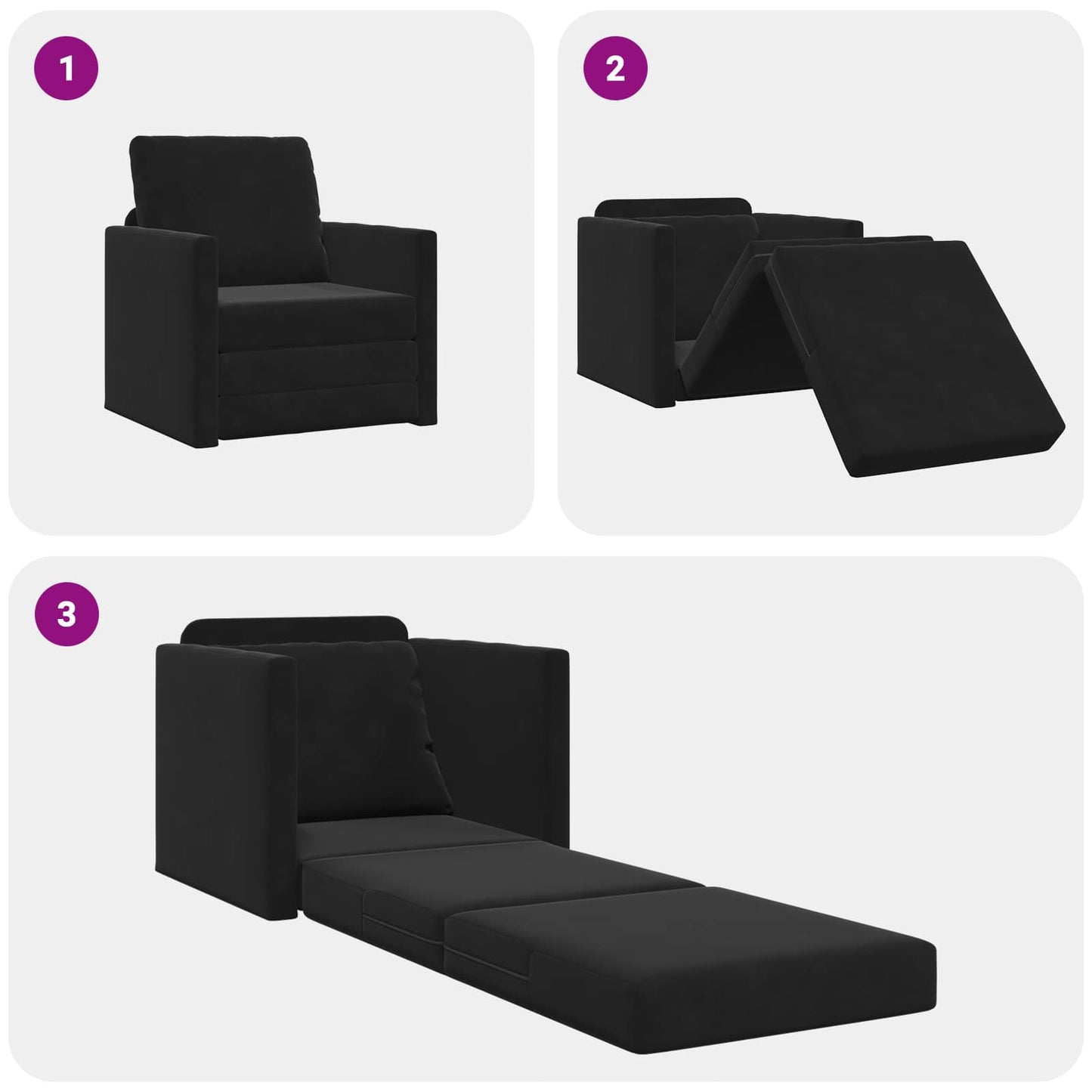 1

2

3