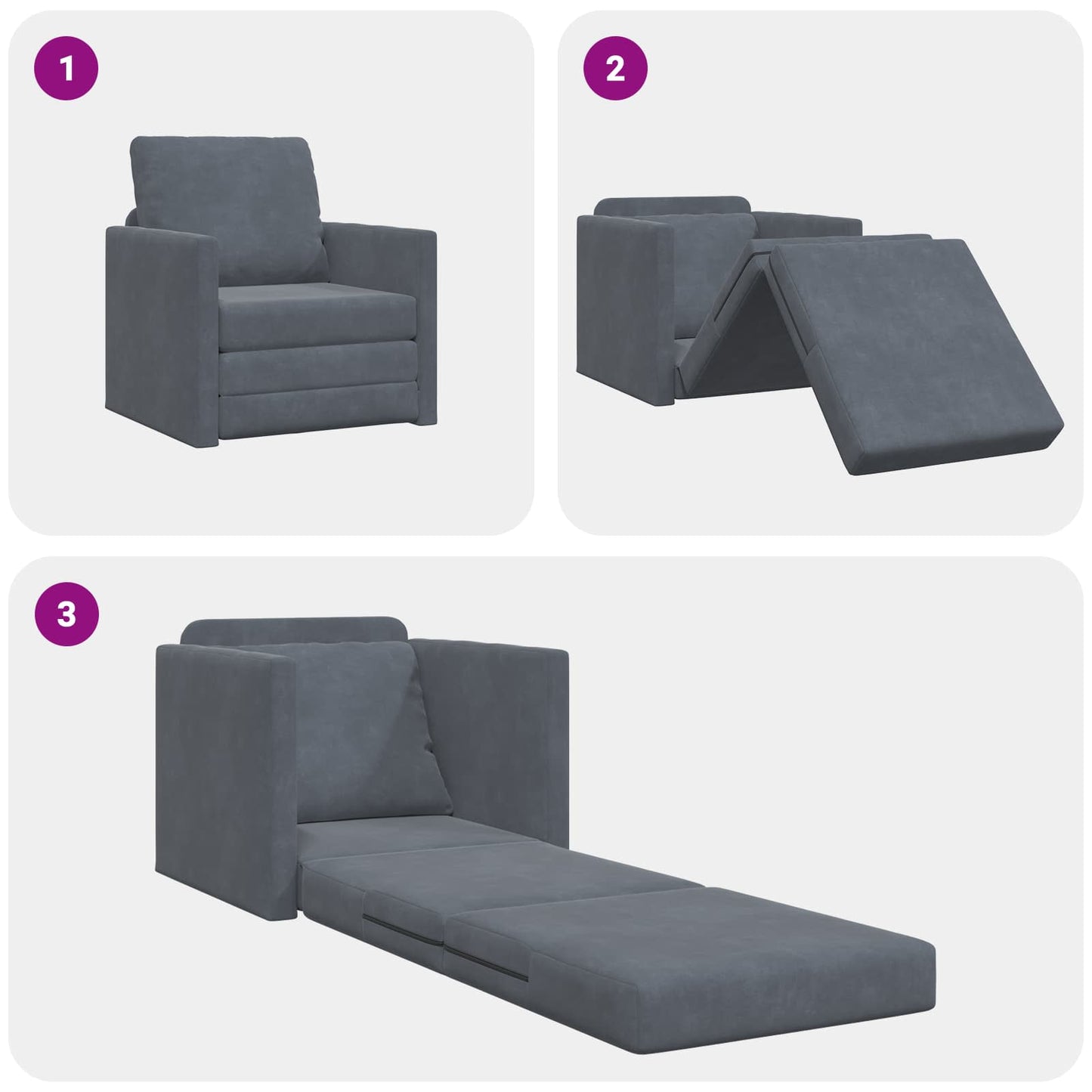 1

2

3