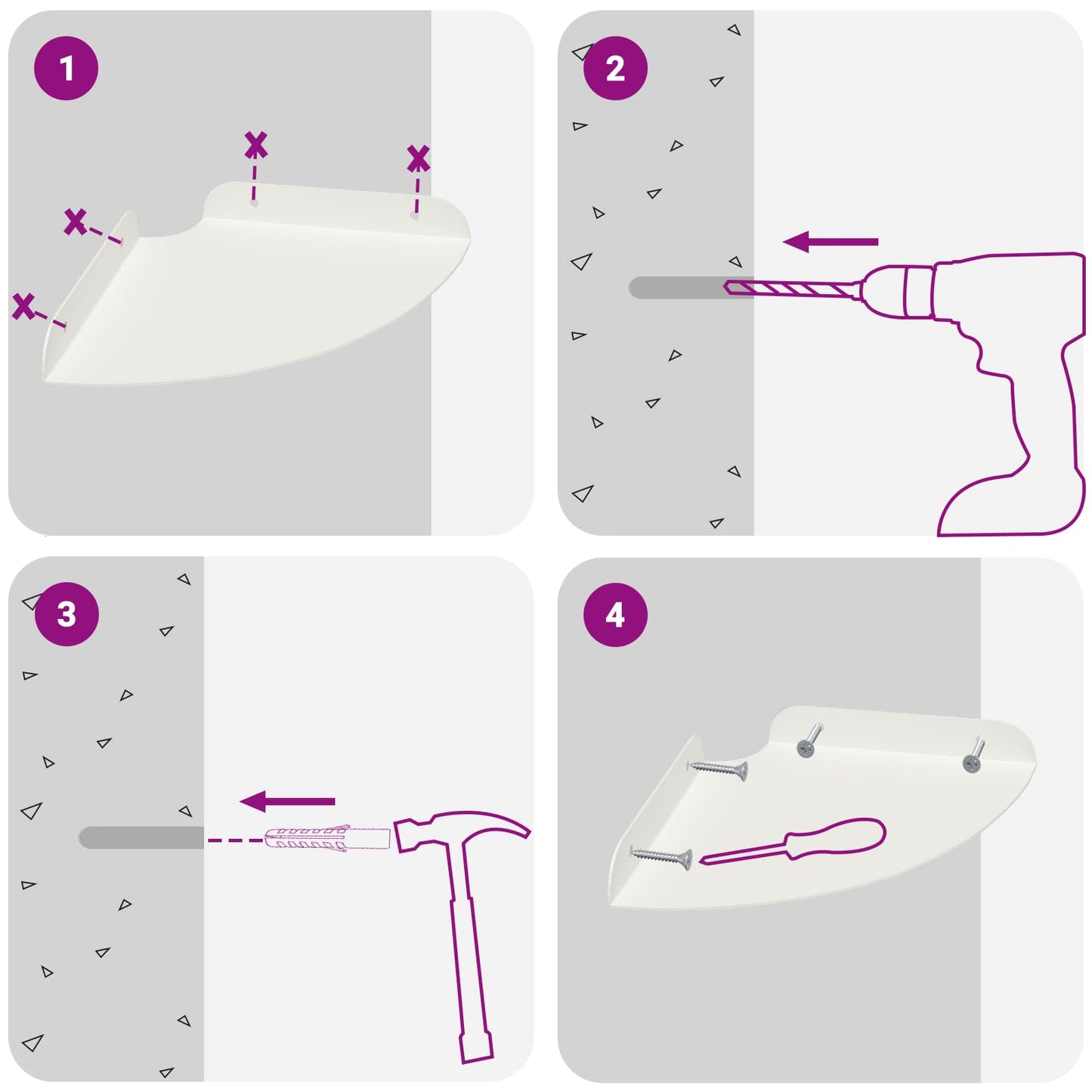 1

2

3

4