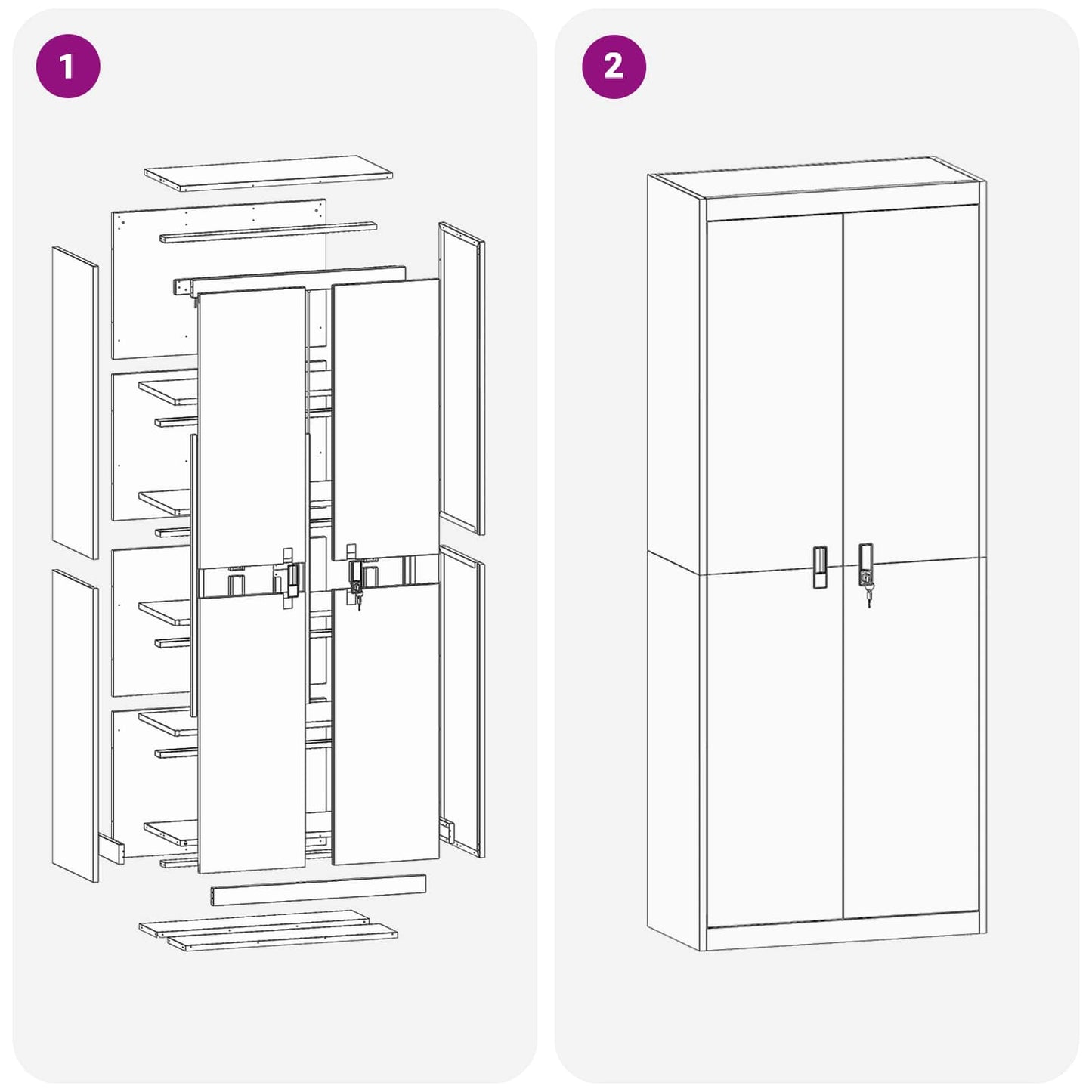 1

2