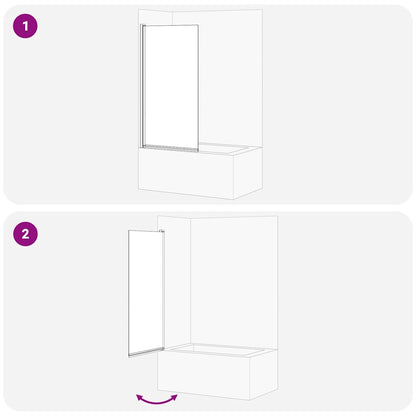 1

2