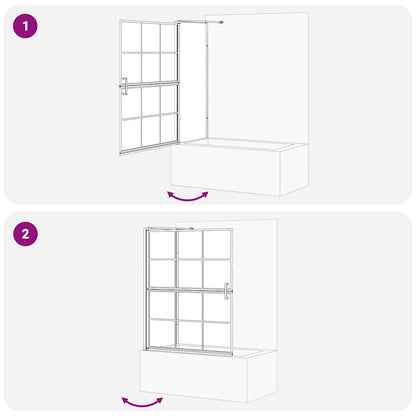 1

2