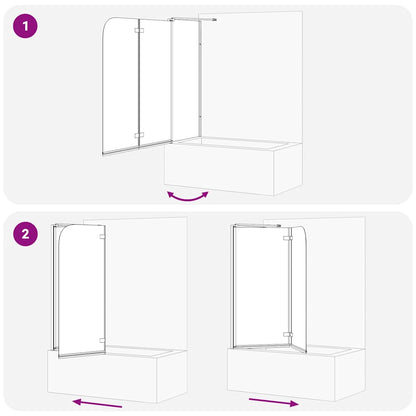 1

2