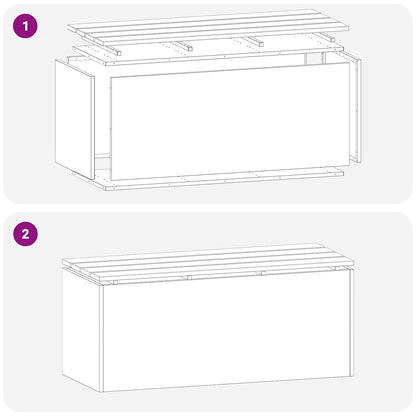 1

2