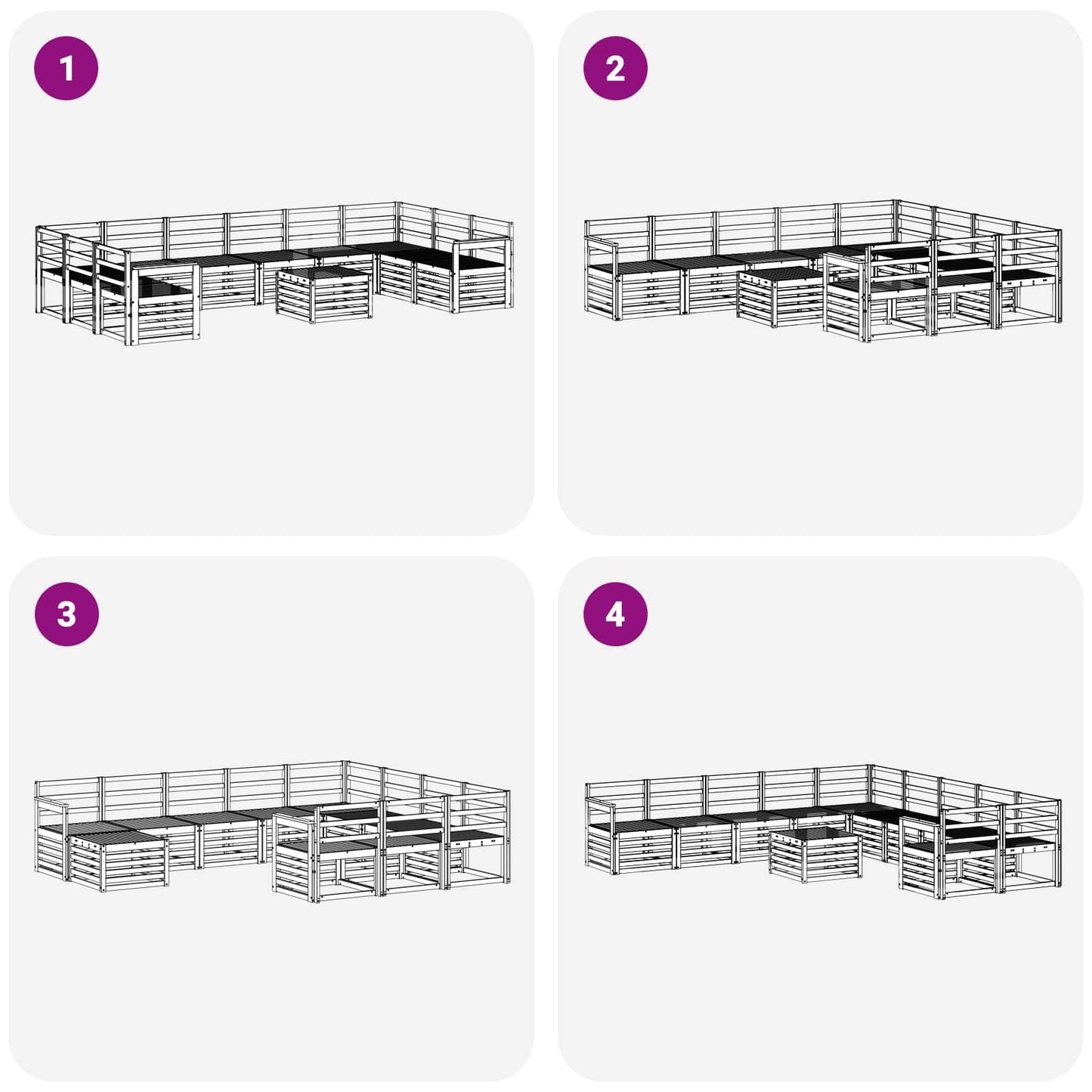 1

2

3

4