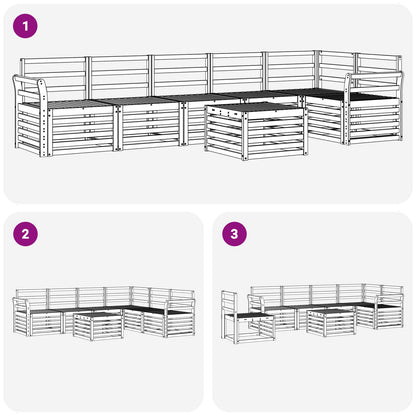 1

2

3