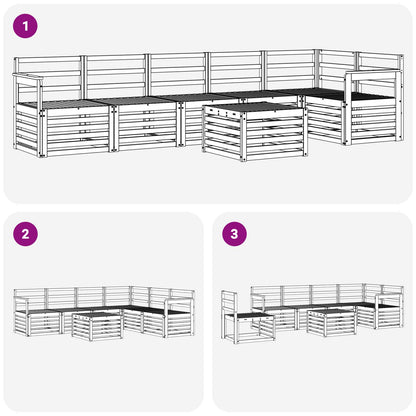 1

2

3