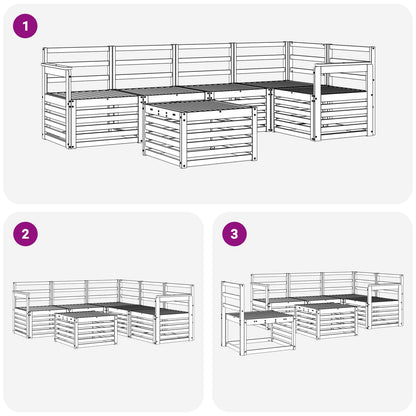 1

2

3