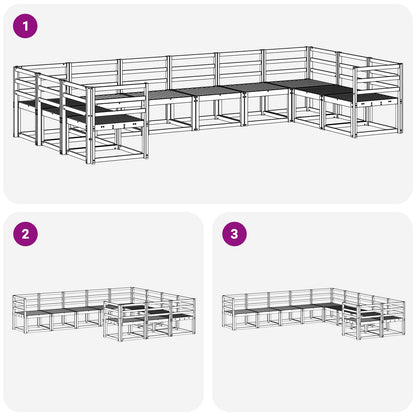 1

2

3