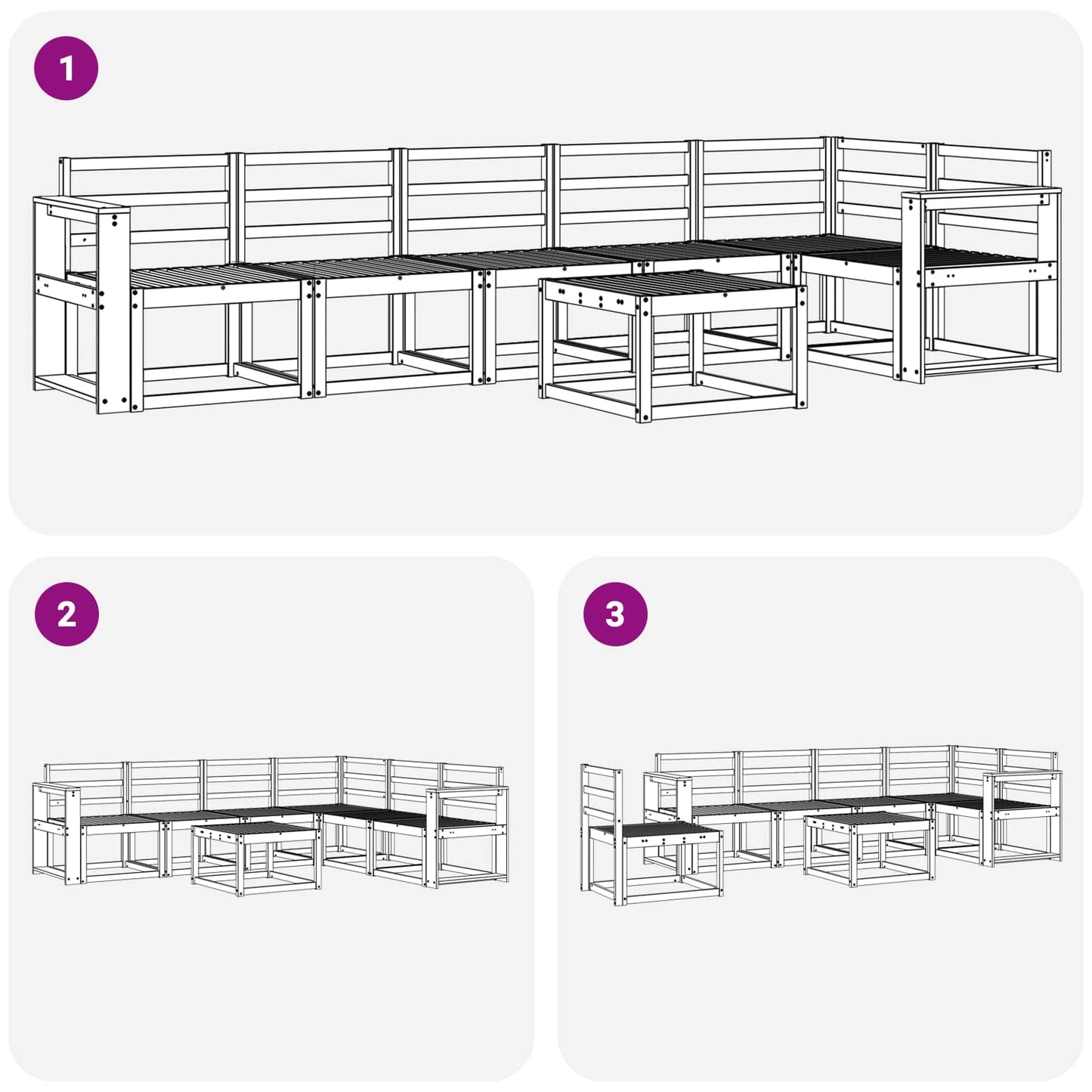 1

2

3