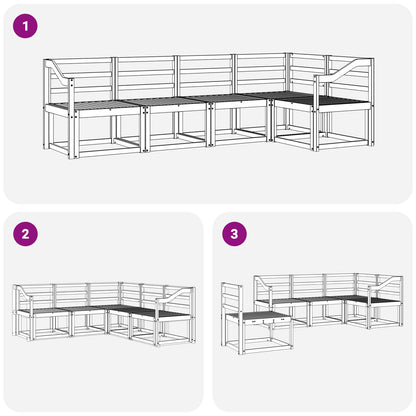 1

2

3