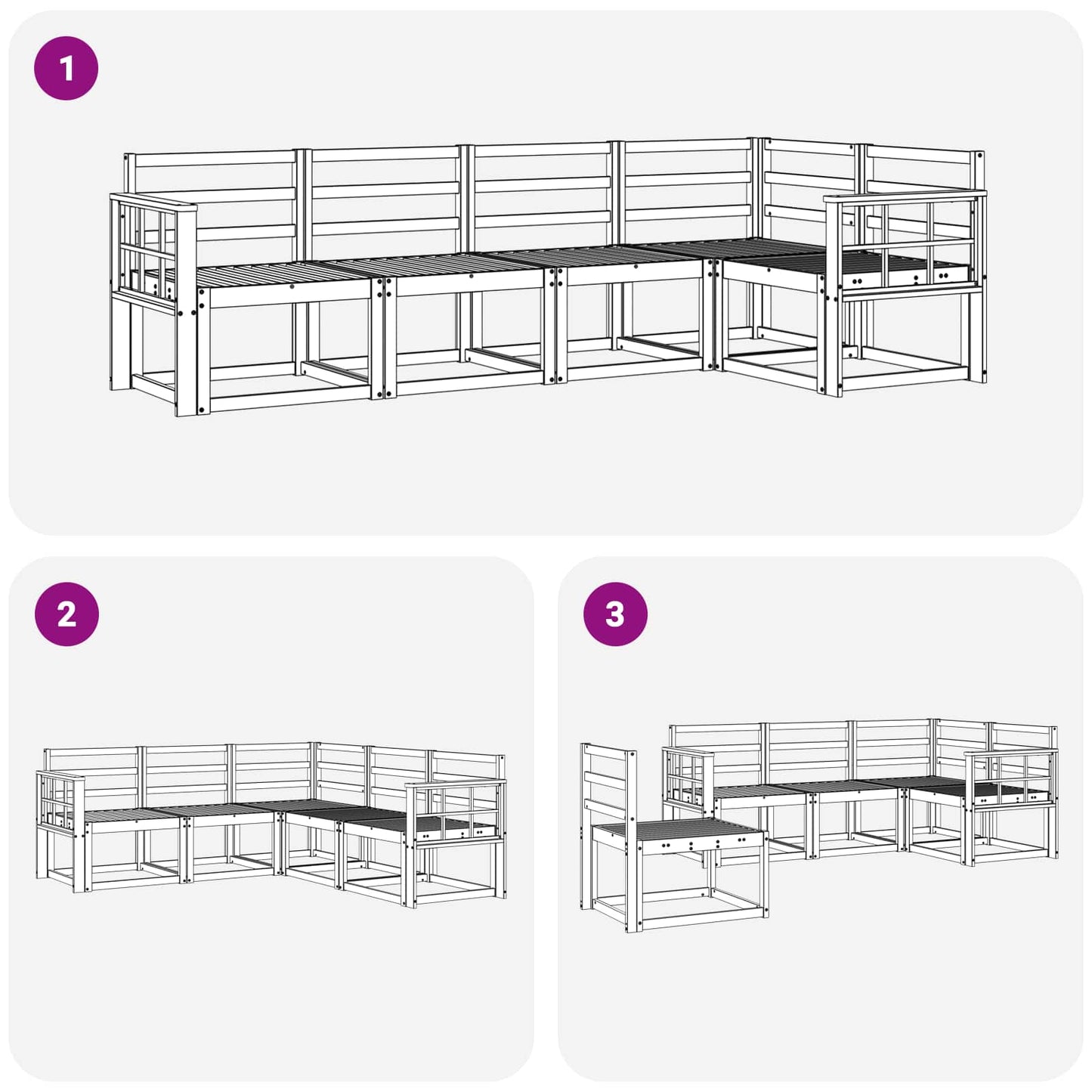 1

2

3