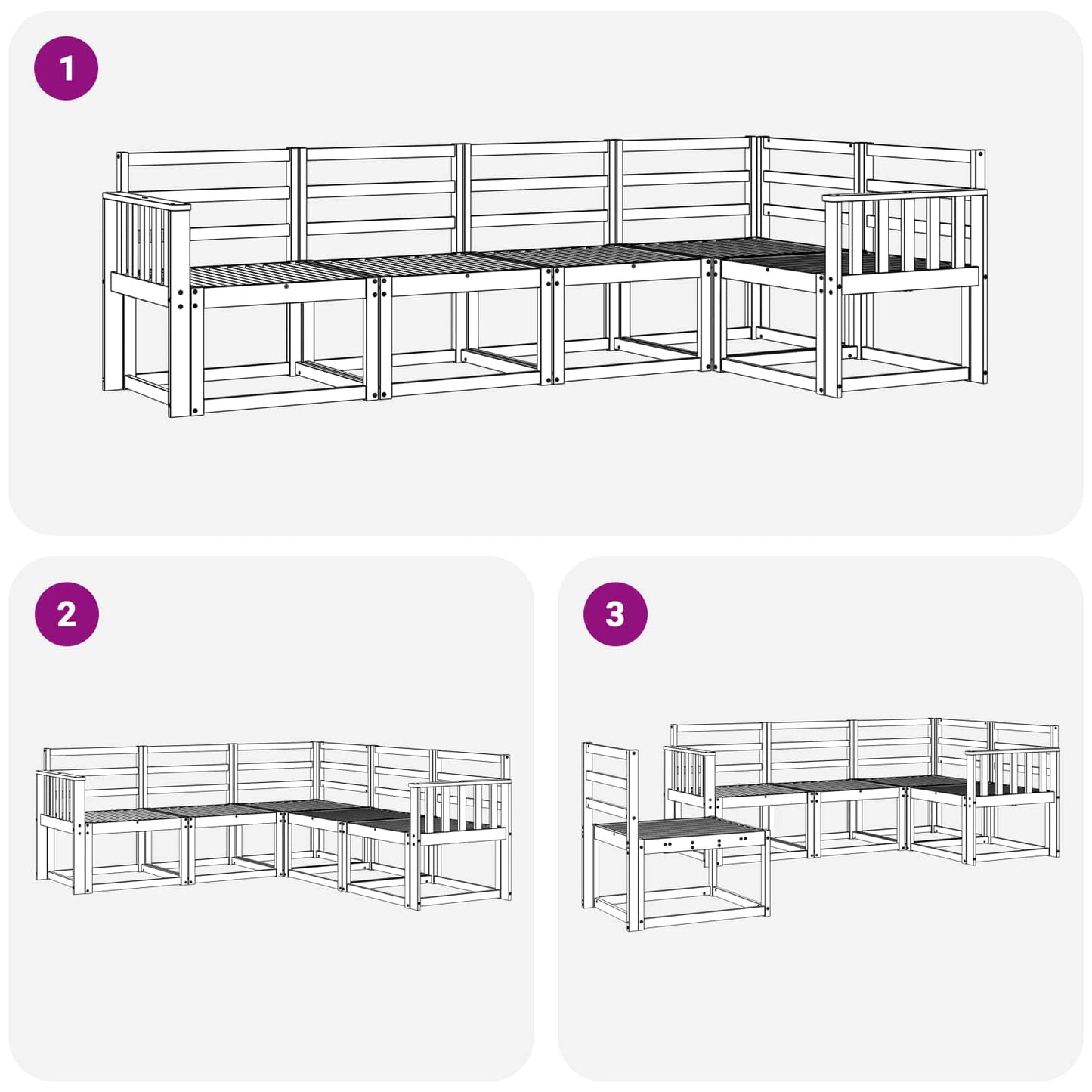 1

2

3