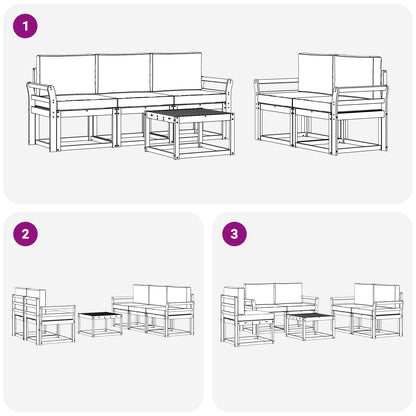 1

2

3