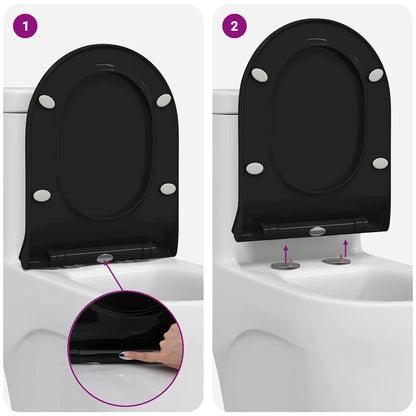 1

2