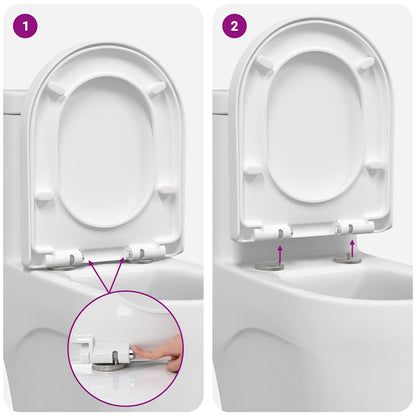 1

2