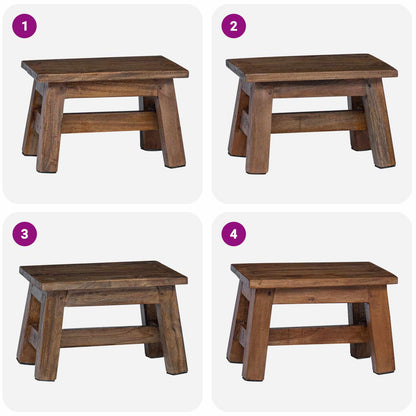 1

2

3

4