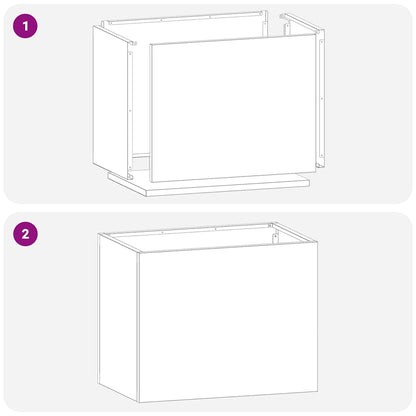 1

2