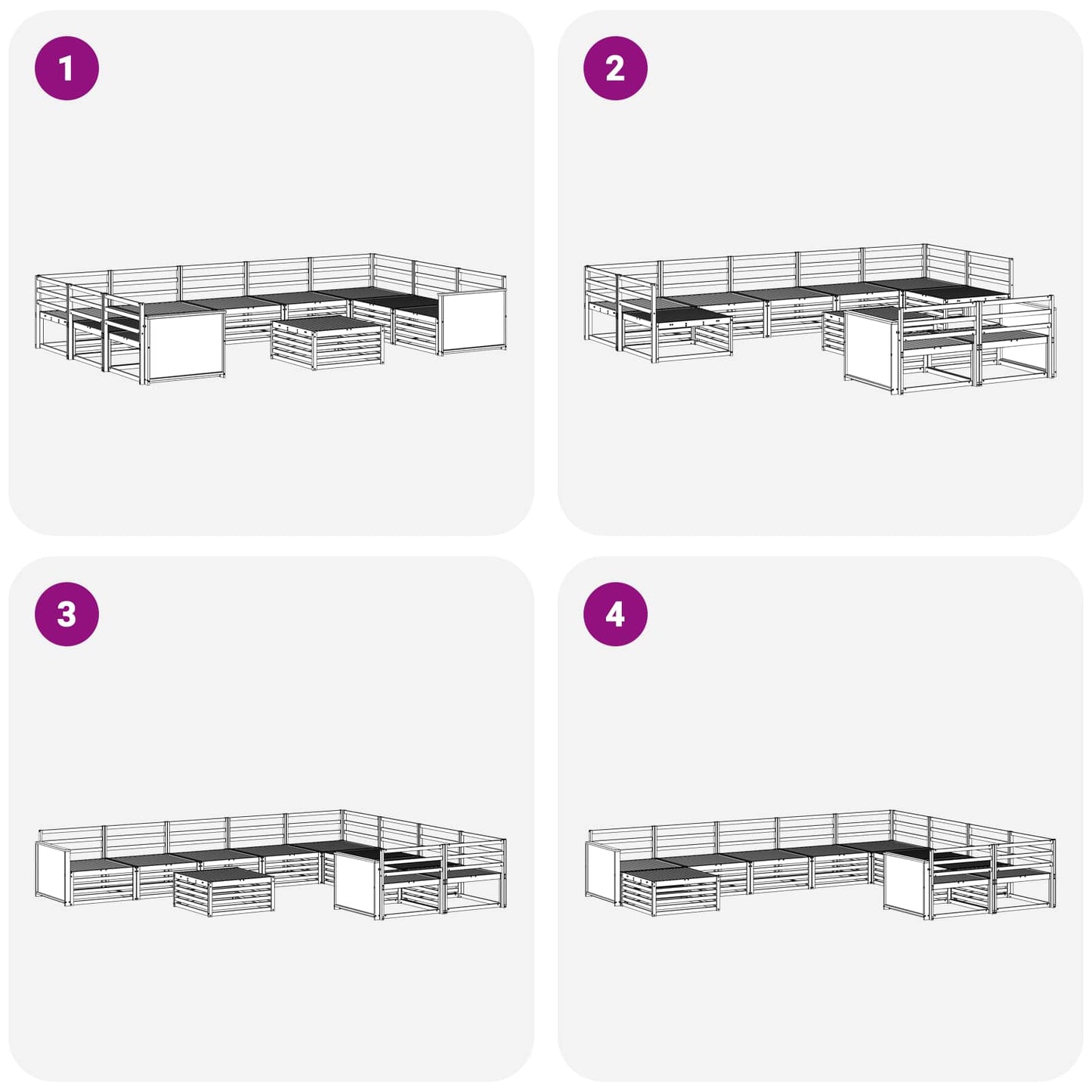 1

2

3

4