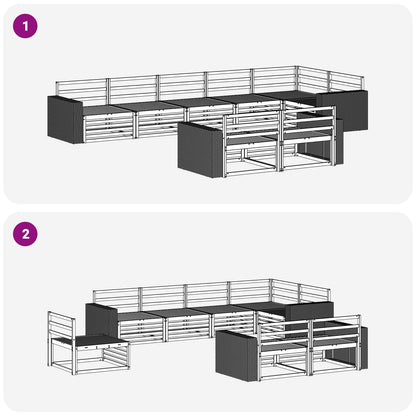 1

2